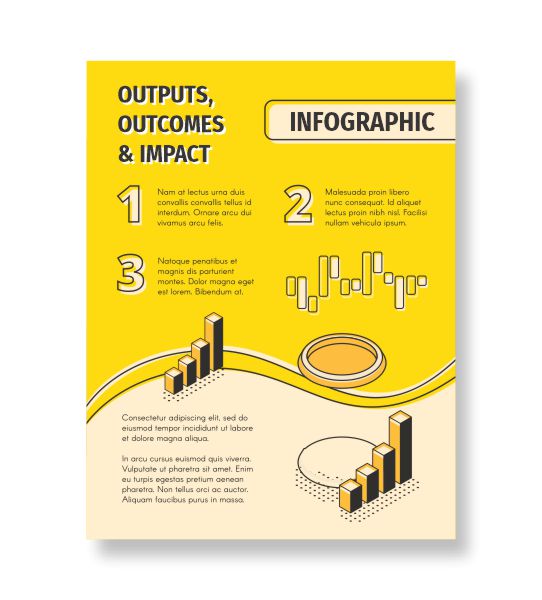 OUTPUTS, OUTCOMES & IMPACT

INFOGRAPHIC

1 Nam at lectus urna duis convallis convallis tellus id interdum. Ornare arcu dui vivamus arcu felis.

2 Malesuada proin libero nunc consequat. Id aliquet lectus proin nibh nisl. Facilisi nullam vehicula ipsum.

3 Natoque penatibus et magnis dis parturient montes. Dolor magna eget est lorem. Bibendum at.

Consectetur adipiscing elit, sed do eiusmod tempor incididunt ut labore et dolore magna aliqua.

In arcu cursus euismod quis viverra. Vulputate ut pharetra sit amet. Enim eu turpis egestas pretium aenean pharetra. Non tellus orci ac auctor. Aliquam faucibus purus in massa.